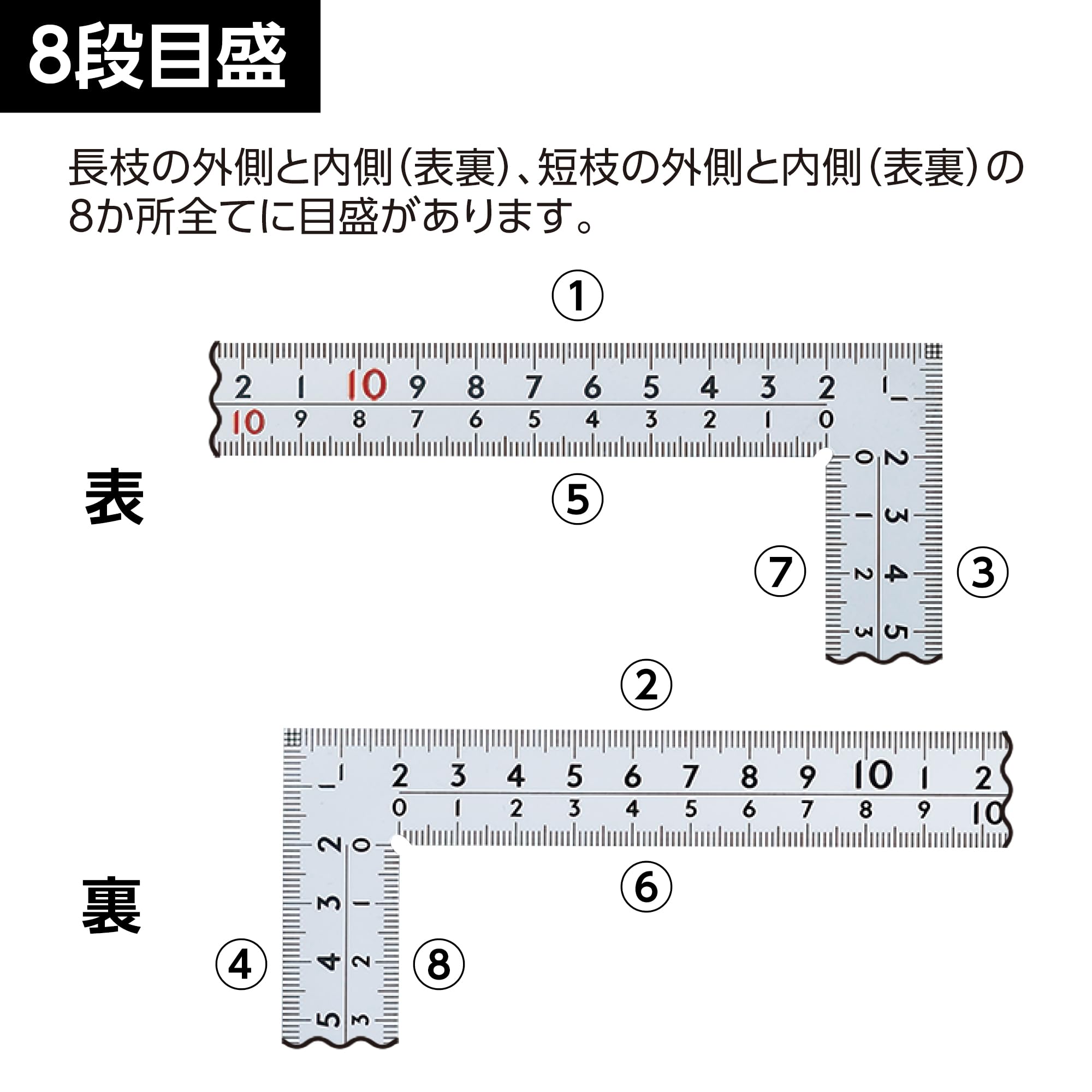 8段目盛

長枝の外側と内側（表裏）、短枝の外側と内側（表裏）の8か所全てに目盛があります。

①

2 1 10 9 8 7 6 5 4 3 2 1
10 9 8 7 6 5 4 3 2 1 0

表

⑤

0 1 2 3
2 3 4 5

⑦ ③

②

1 2 3 4 5 6 7 8 9 10 1 2
0 1 2 3 4 5 6 7 8 9 10

裏

⑥

2 3 4 5
0 1 2 3

④ ⑧